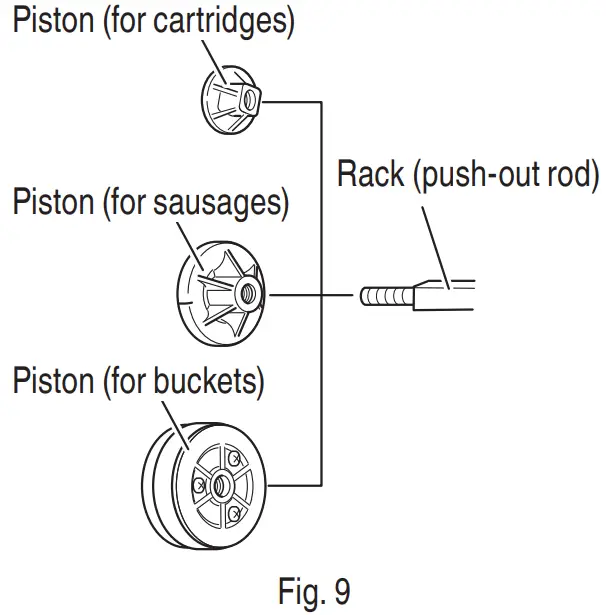 Piston (for cartridges)

Rack (push-out rod)

Piston (for sausages)

Piston (for buckets)

Fig. 9