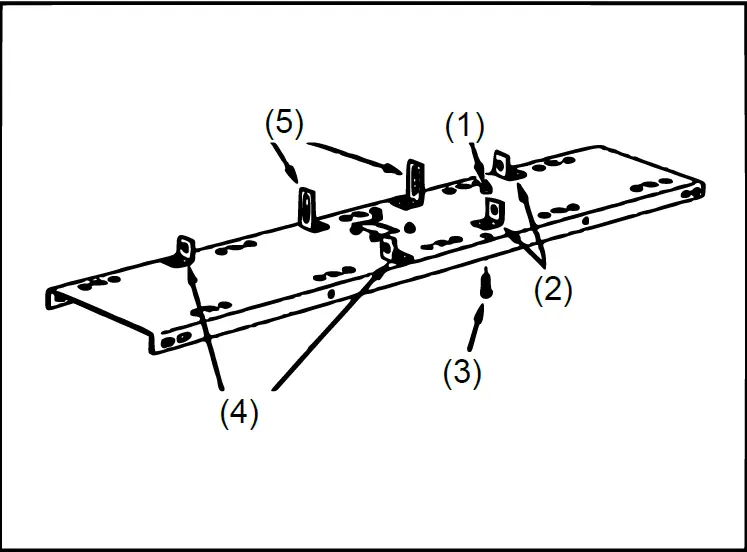 (5)
(1)
(2)
(3)
(4)