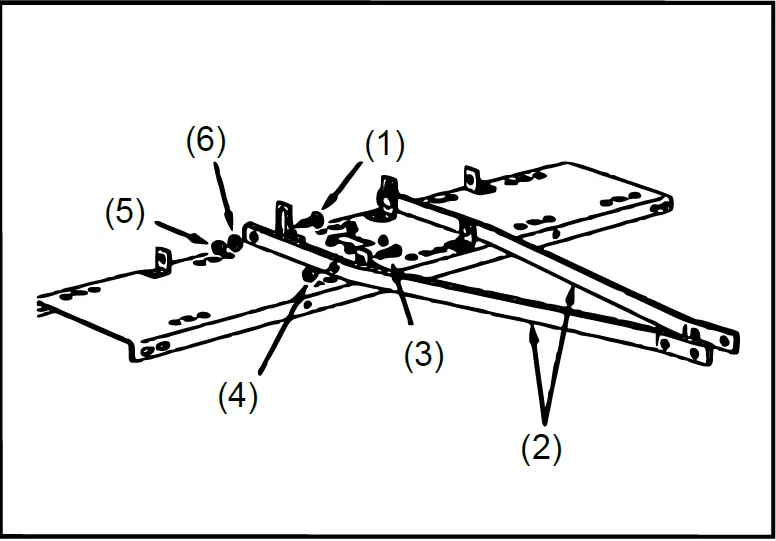 (6)
(1)
(5)
(3)
(4)
(2)