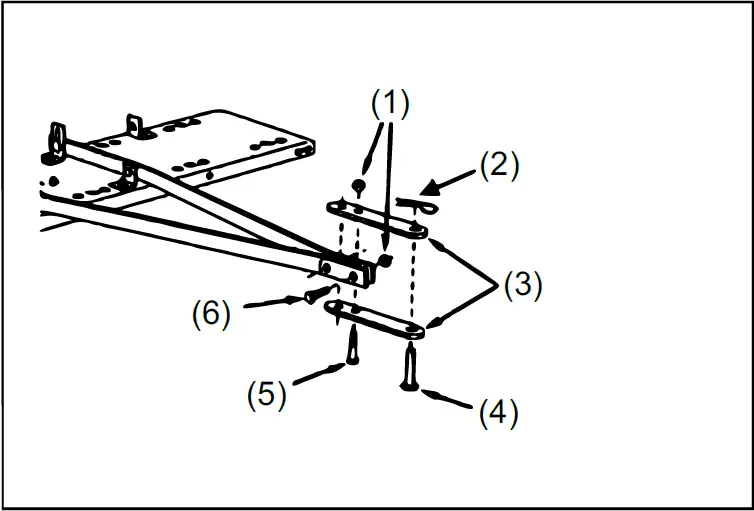 (1)
(2)
(3)
(6)
(5)
(4)