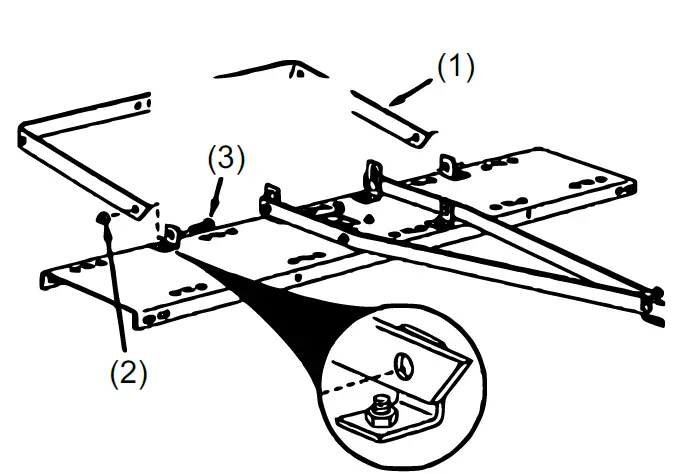 (1)
(3)
(2)