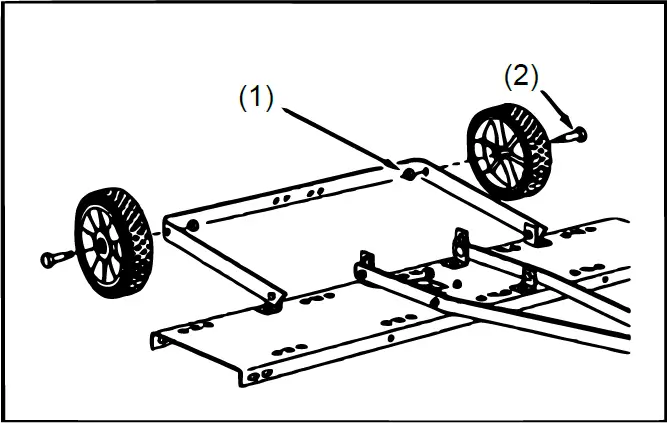 (1)

(2)