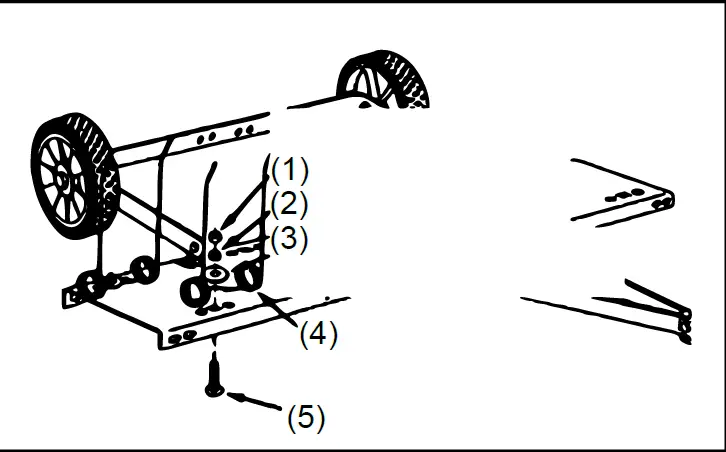 (1)
(2)
(3)
(4)
(5)