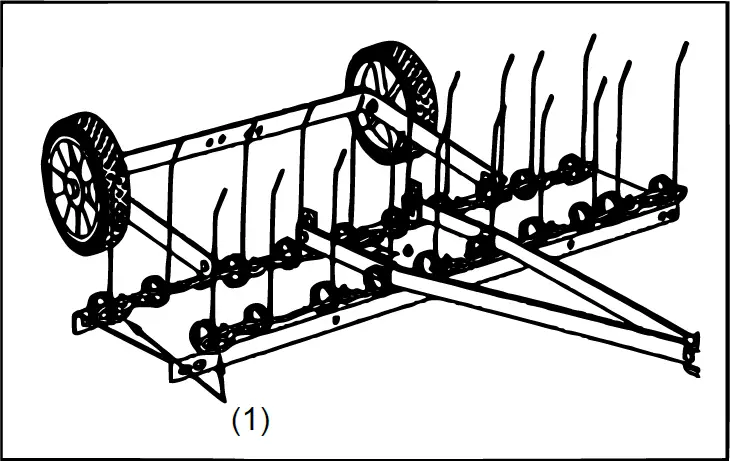 (1)