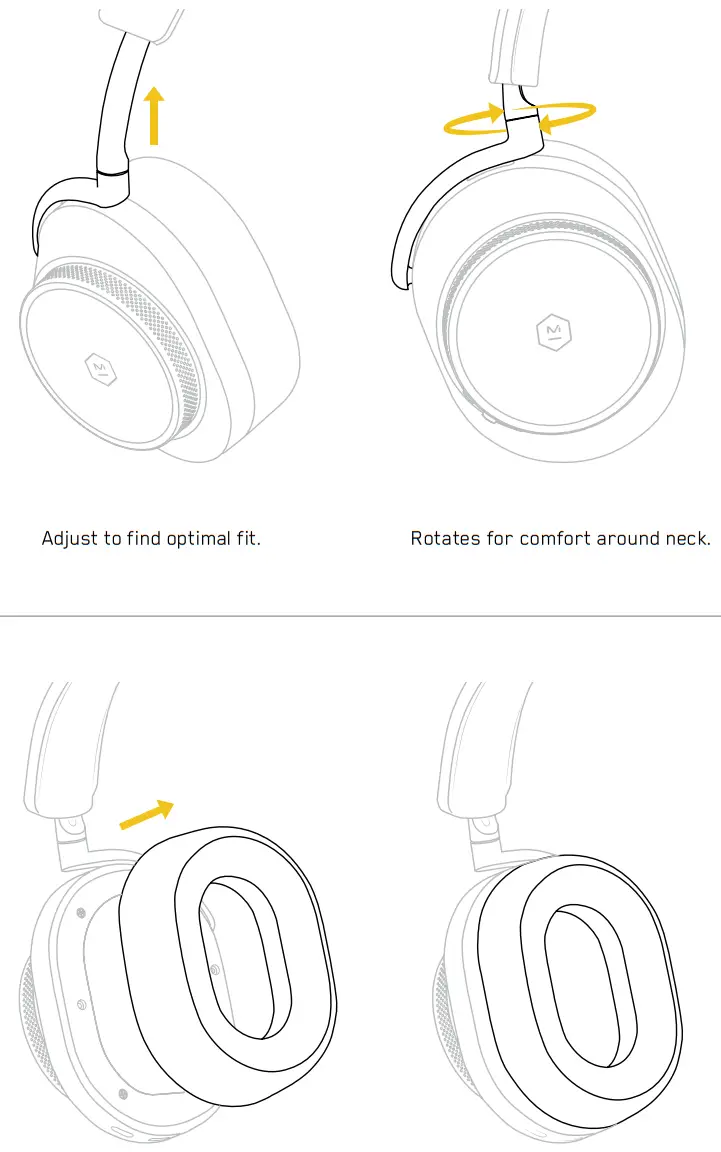 Adjust to find optimal fit.

Rotates for comfort around neck.