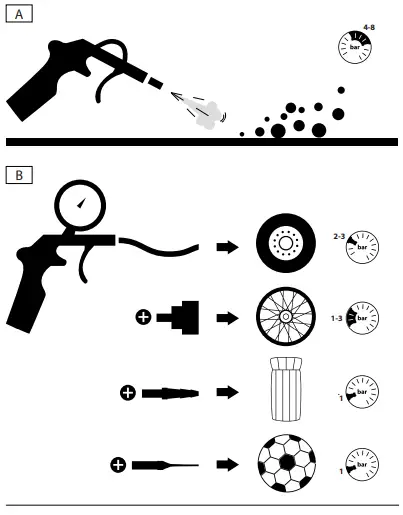 A

4-8
bar

B

2-3
bar

1-3
bar

1
bar

1
bar