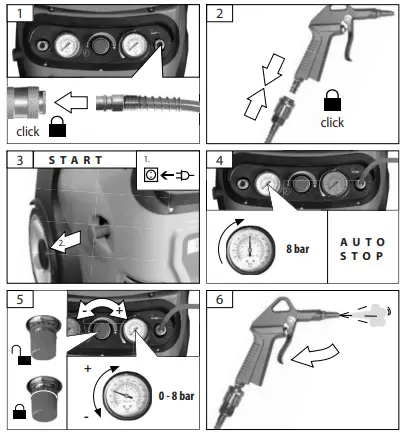 1

click

2

click

3 START

1.

2.

4

8 bar

AUTO STOP

5

-

+

+

-

0 - 8 bar

6