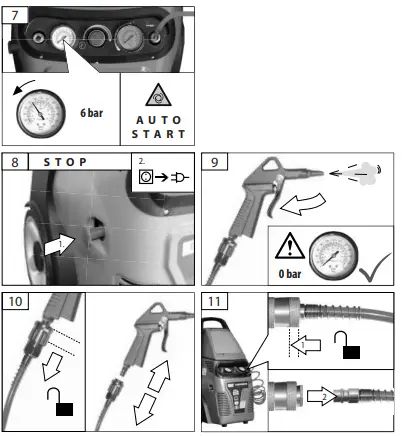 7

6 bar

AUTO START

8 STOP

2.

1.

9

0 bar

10

11

1

2