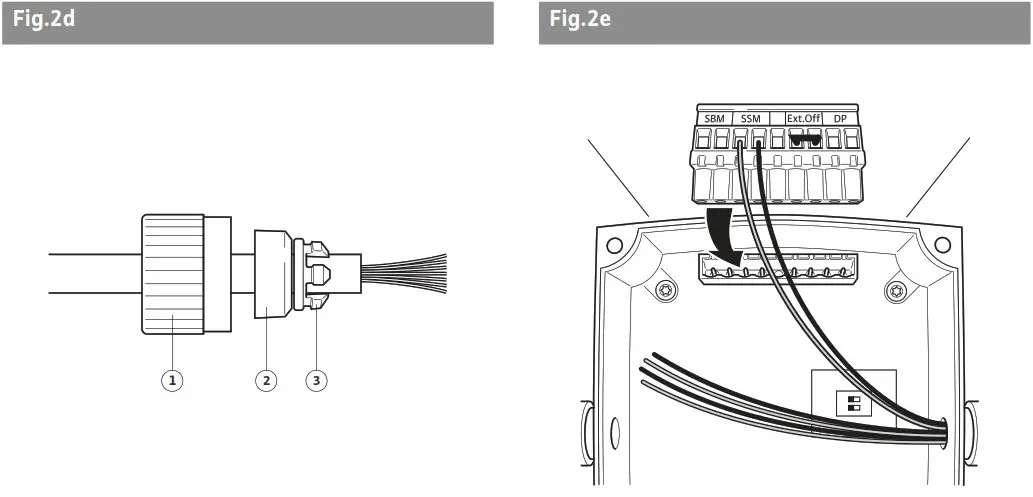 Fig.2d

1 2 3

Fig.2e

SBM SSM Ext.Off DP