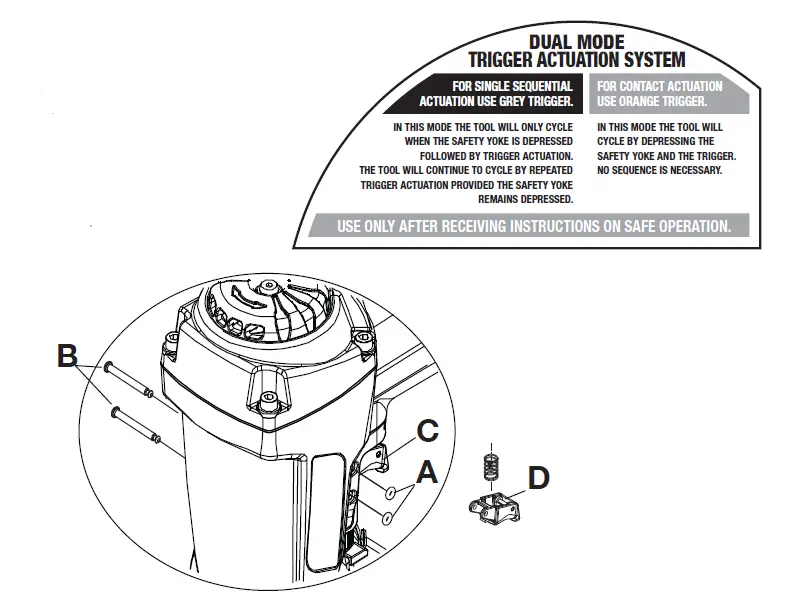 DUAL MODE
TRIGGER ACTUATION SYSTEM

FOR SINGLE SEQUENTIAL ACTUATION USE GREY TRIGGER.

IN THIS MODE THE TOOL WILL ONLY CYCLE WHEN THE SAFETY YOKE IS DEPRESSED FOLLOWED BY TRIGGER ACTUATION.
THE TOOL WILL CONTINUE TO CYCLE BY REPEATED TRIGGER ACTUATION PROVIDED THE SAFETY YOKE REMAINS DEPRESSED.

FOR CONTACT ACTUATION USE ORANGE TRIGGER.

IN THIS MODE THE TOOL WILL CYCLE BY DEPRESSING THE SAFETY YOKE AND THE TRIGGER. NO SEQUENCE IS NECESSARY.

USE ONLY AFTER RECEIVING INSTRUCTIONS ON SAFE OPERATION.

B

C

A

D