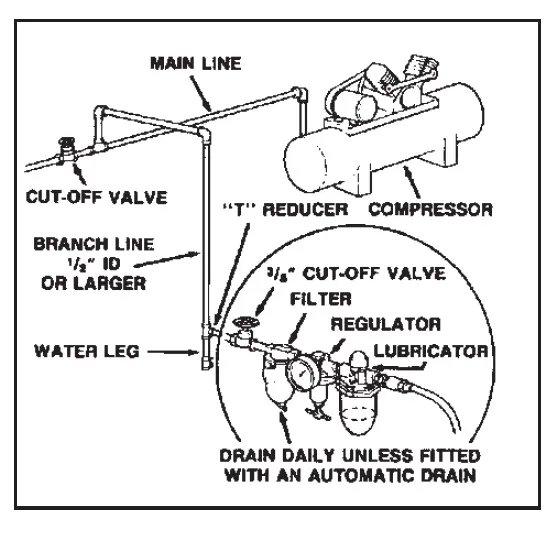 MAIN LINE

CUT-OFF VALVE

"T" REDUCER

COMPRESSOR

BRANCH LINE $\frac{1}{2}$" ID OR LARGER

$\frac{3}{8}$" CUT-OFF VALVE

FILTER

REGULATOR

LUBRICATOR

WATER LEG

DRAIN DAILY UNLESS FITTED WITH AN AUTOMATIC DRAIN