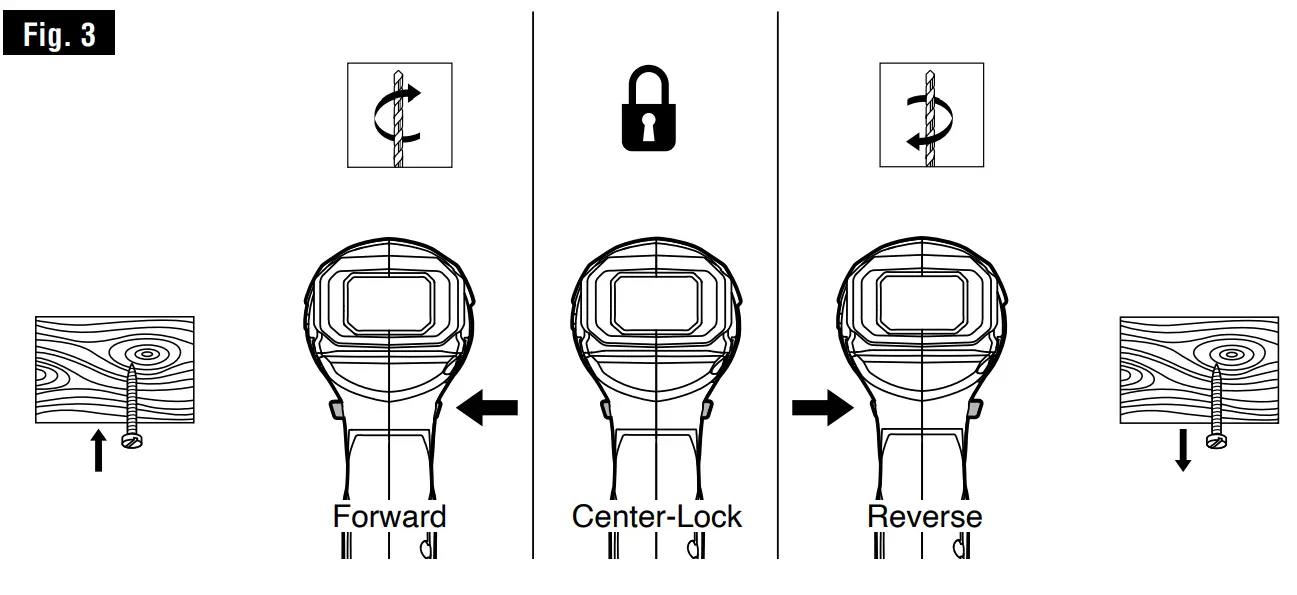 Fig. 3

Forward

Center-Lock

Reverse