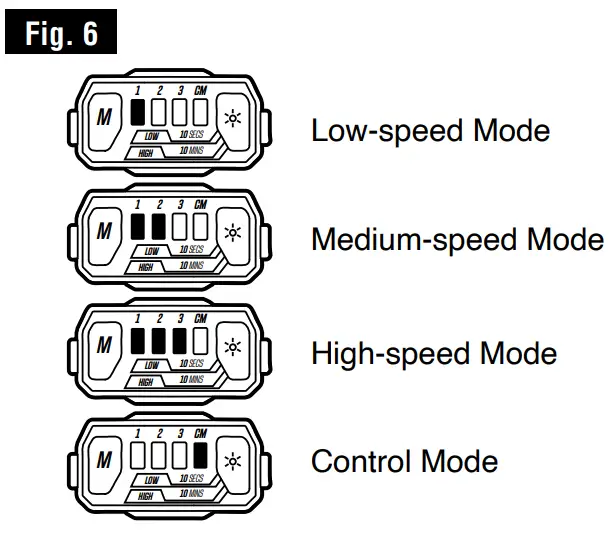 Fig. 6

M 1 2 3 CM LOW 10 SECS HIGH 10 MINS

Low-speed Mode

M 1 2 3 CM LOW 10 SECS HIGH 10 MINS

Medium-speed Mode

M 1 2 3 CM LOW 10 SECS HIGH 10 MINS

High-speed Mode

M 1 2 3 CM LOW 10 SECS HIGH 10 MINS

Control Mode