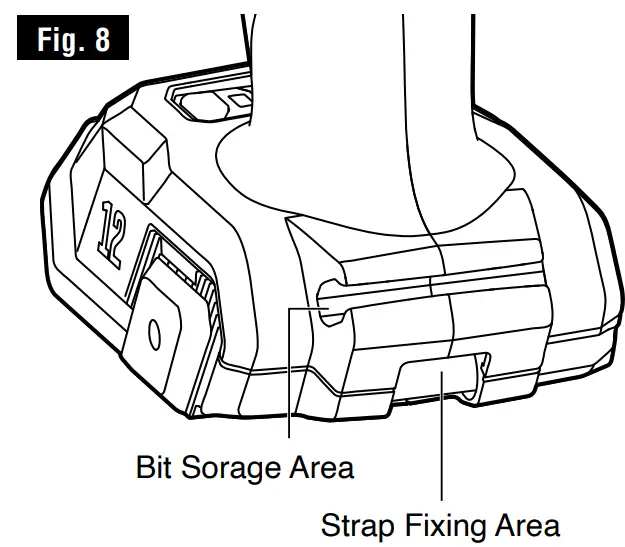 Fig. 8

12

Bit Sorage Area

Strap Fixing Area