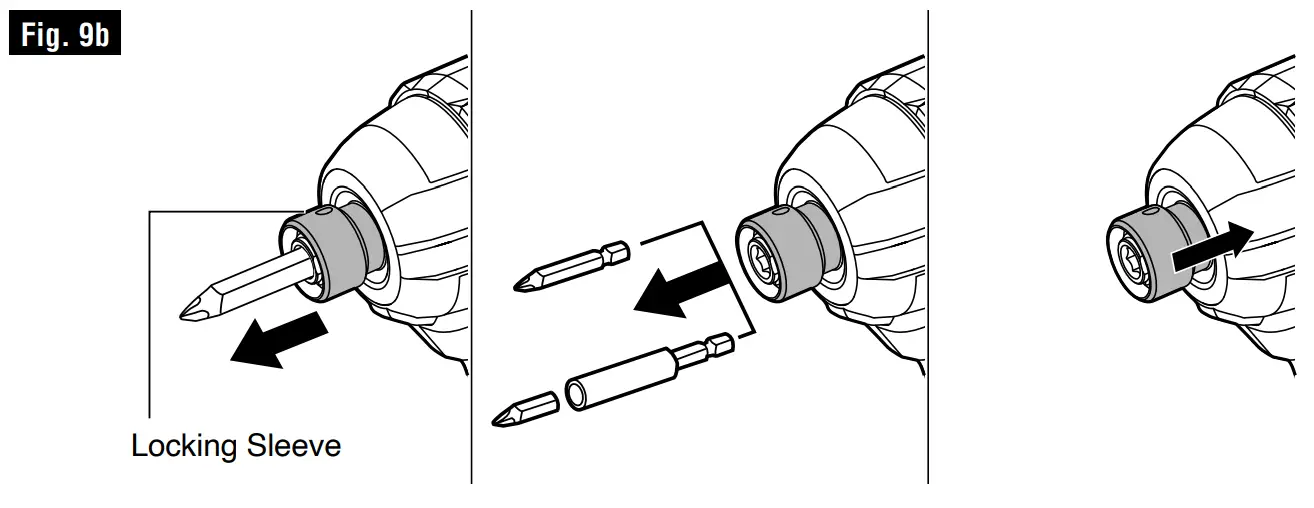 Fig. 9b

Locking Sleeve