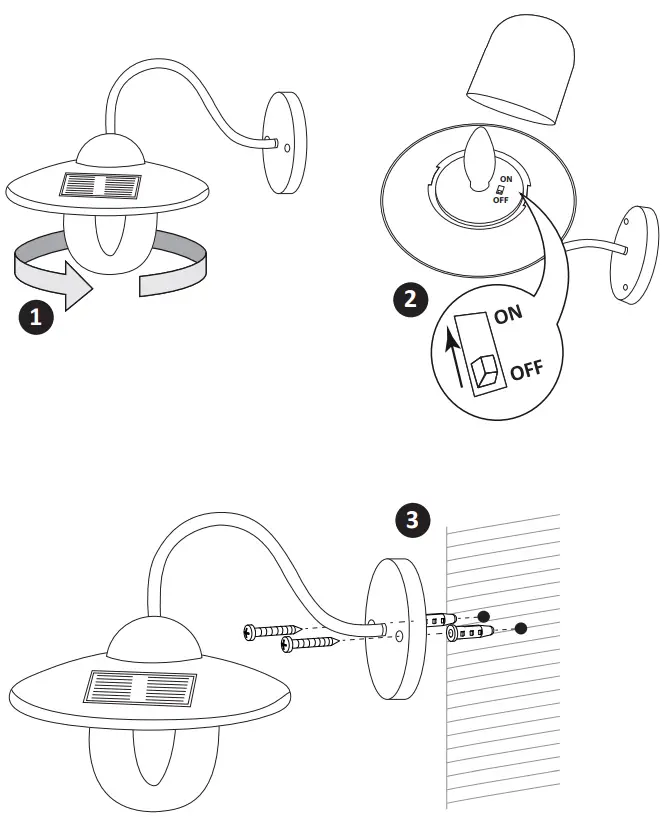 1

ON
OFF

2

ON

OFF

3