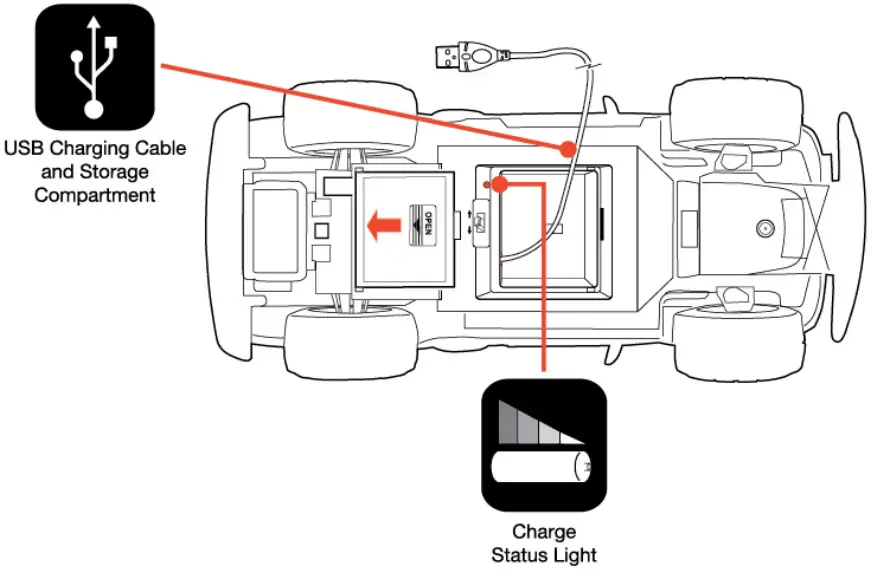 USB Charging Cable and Storage Compartment

OPEN

Charge Status Light