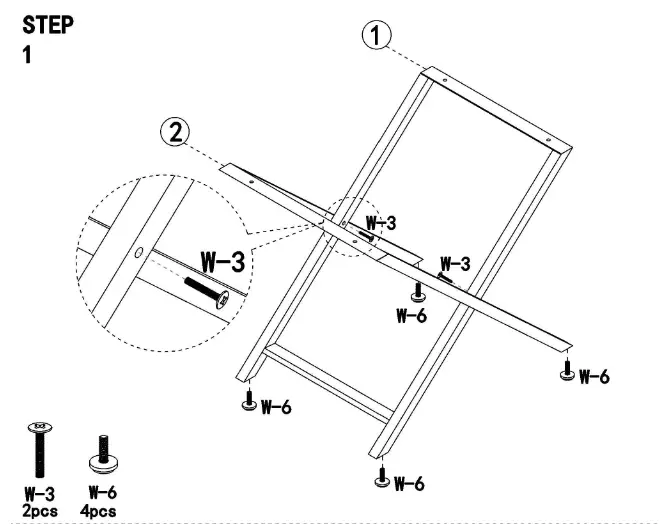 STEP
1

1

2

W-3

W-3

W-3

W-6

W-6

W-6

W-6

W-3
2pcs

W-6
4pcs