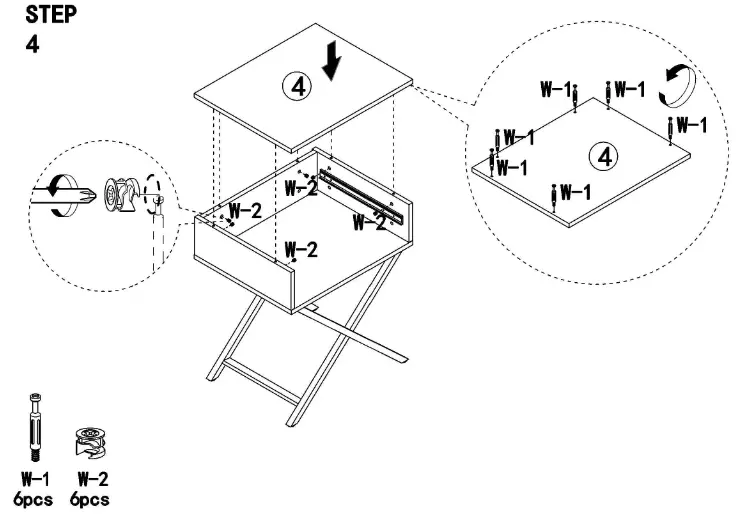 STEP
4

4

W-2
W-2
W-2
W-2

W-1
W-1
W-1
W-1
W-1
W-1
4

W-1
6pcs
W-2
6pcs