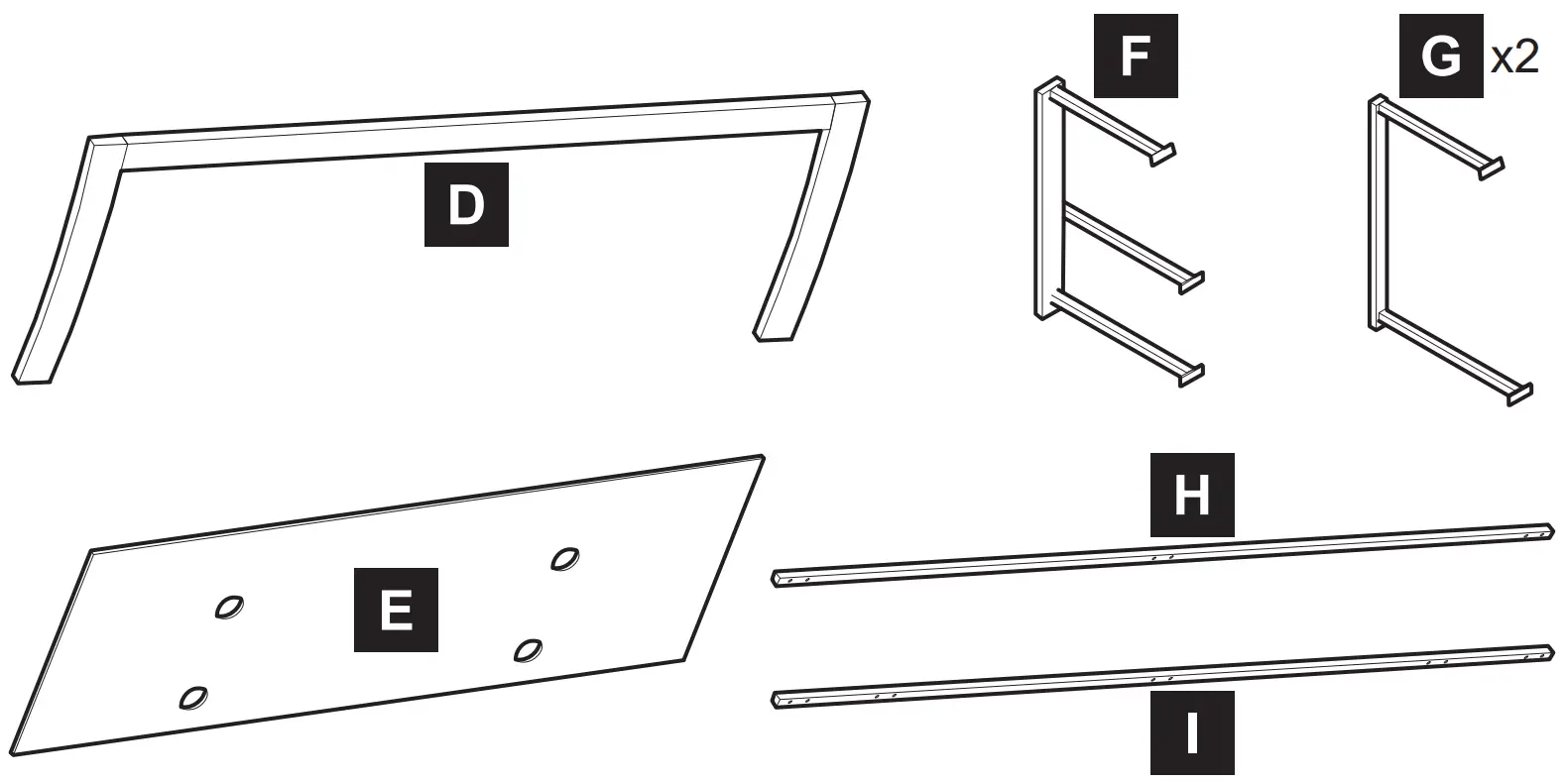 D

F

G x2

E

H

I