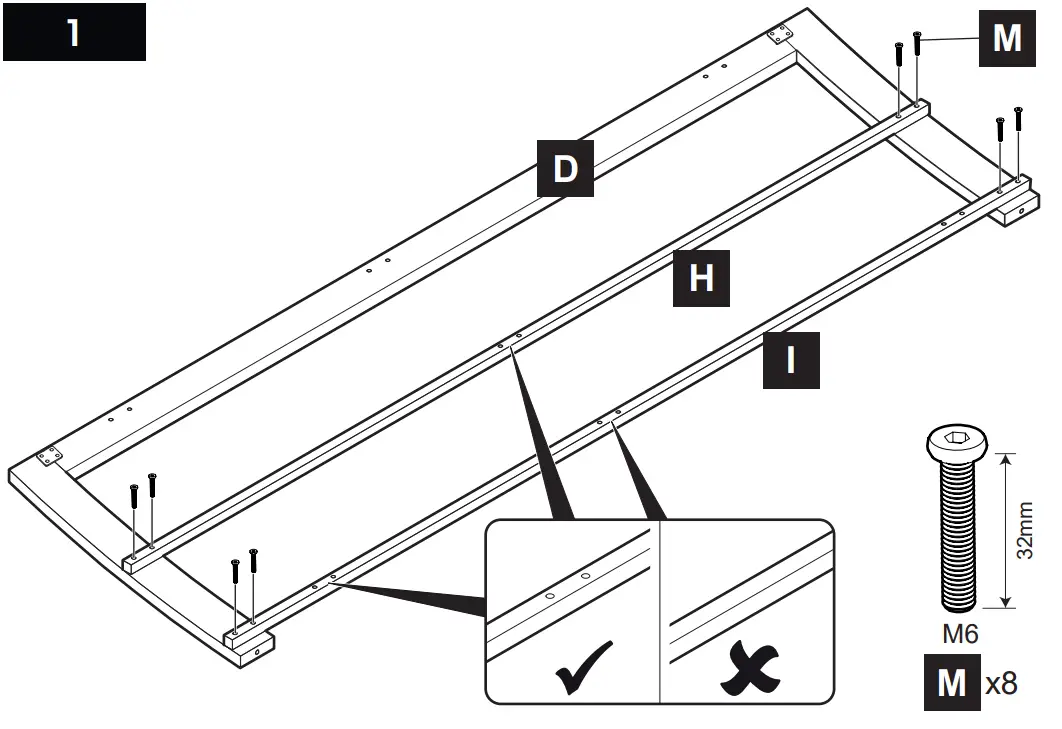 1

M

D

H

I

32mm

M6

M x8