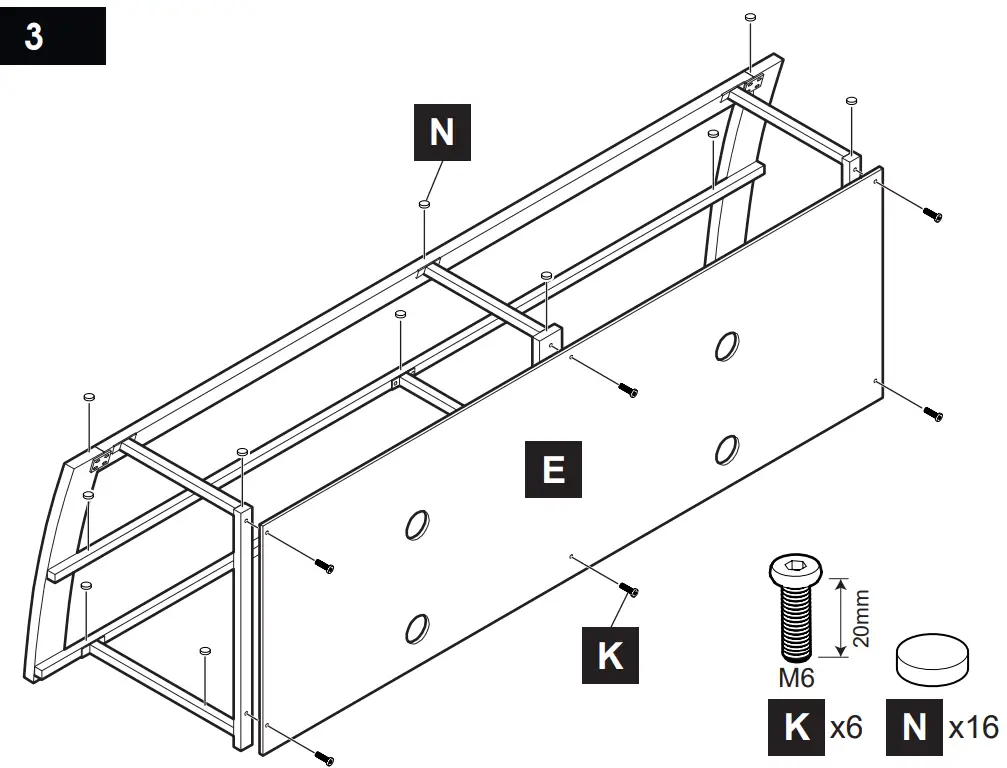 3

N

E

K

20mm

M6

K x6

N x16