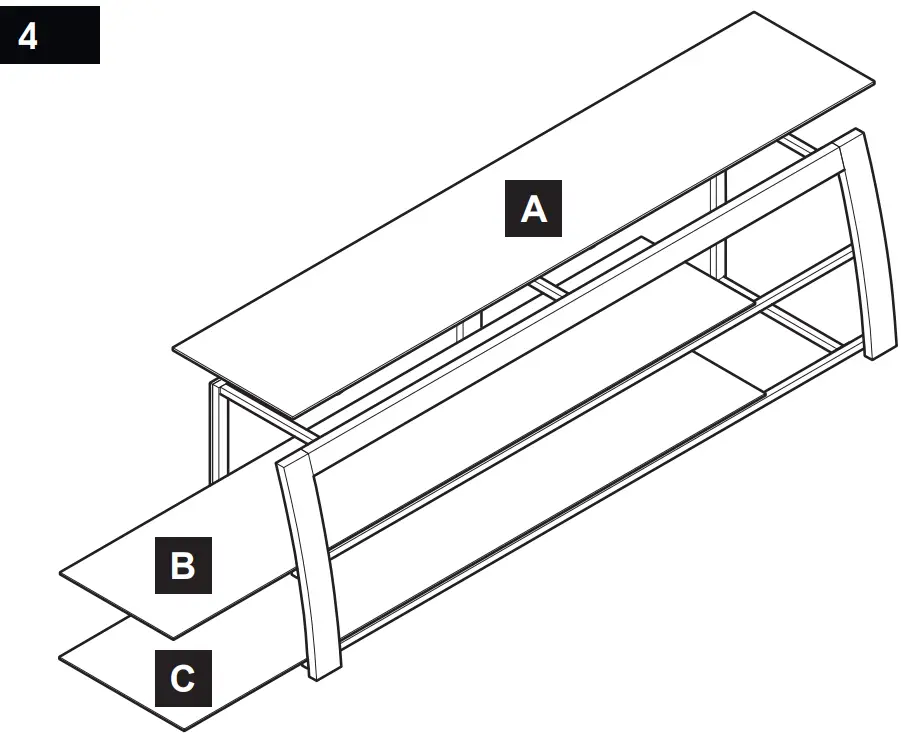 4

A

B

C