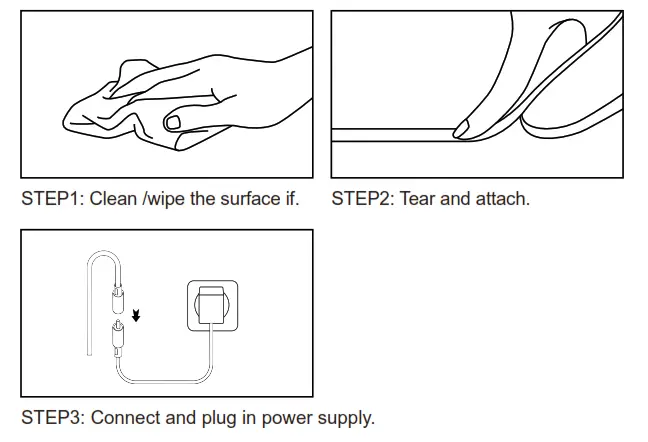 STEP1: Clean /wipe the surface if.

STEP2: Tear and attach.

STEP3: Connect and plug in power supply.