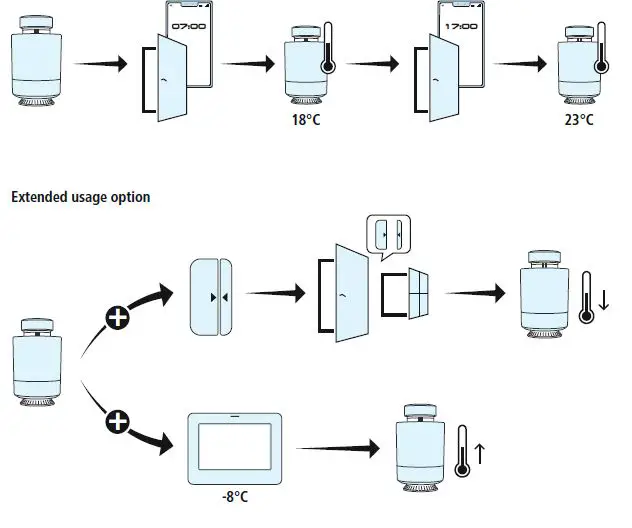 07:00

18°C

17:00

23°C

Extended usage option

-8°C