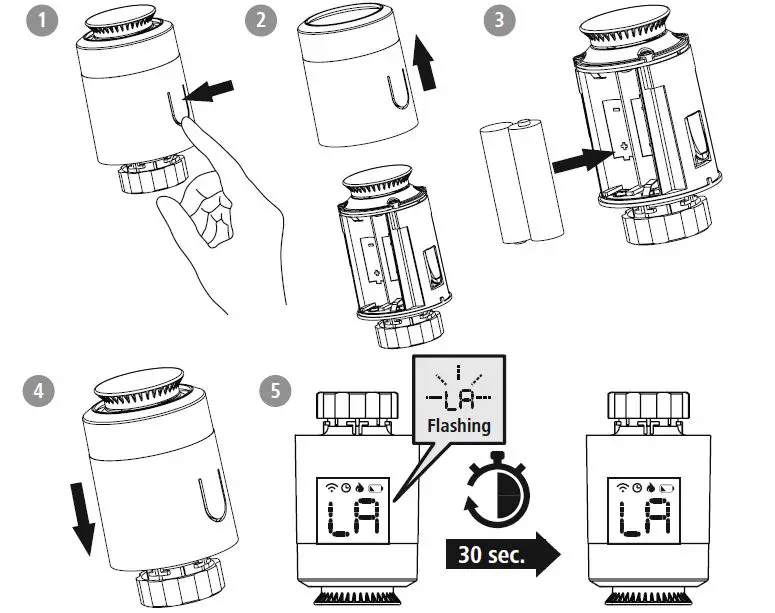 1

2

3

4

5

LA

Flashing

LA

30 sec.

LA