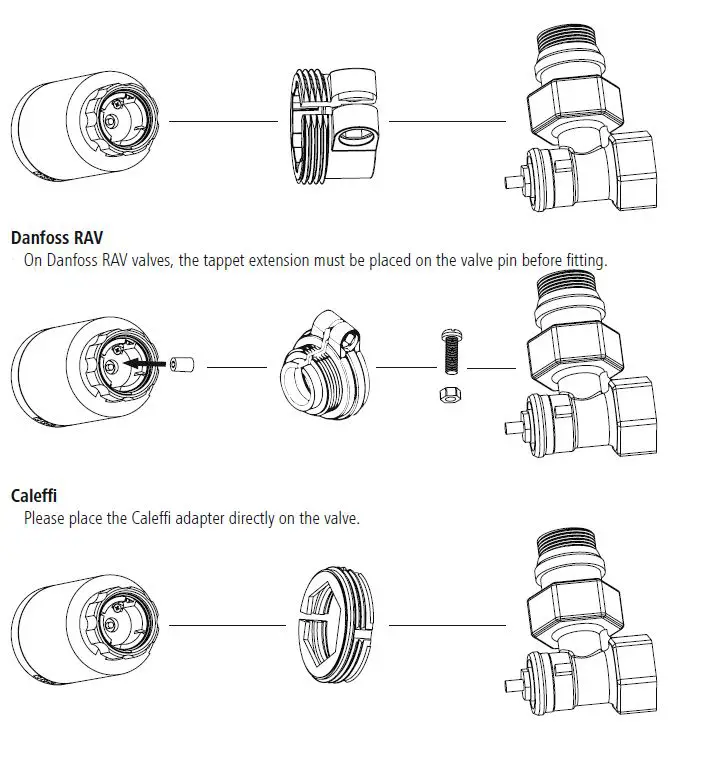 Danfoss RAV

On Danfoss RAV valves, the tappet extension must be placed on the valve pin before fitting.

Caleffi

Please place the Caleffi adapter directly on the valve.