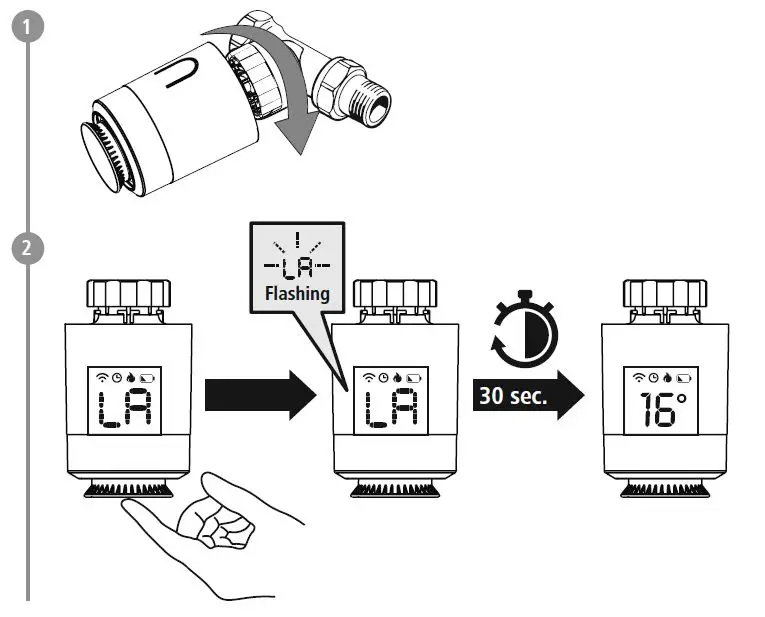 1

2

LA

LA
Flashing

LA

30 sec.

16°