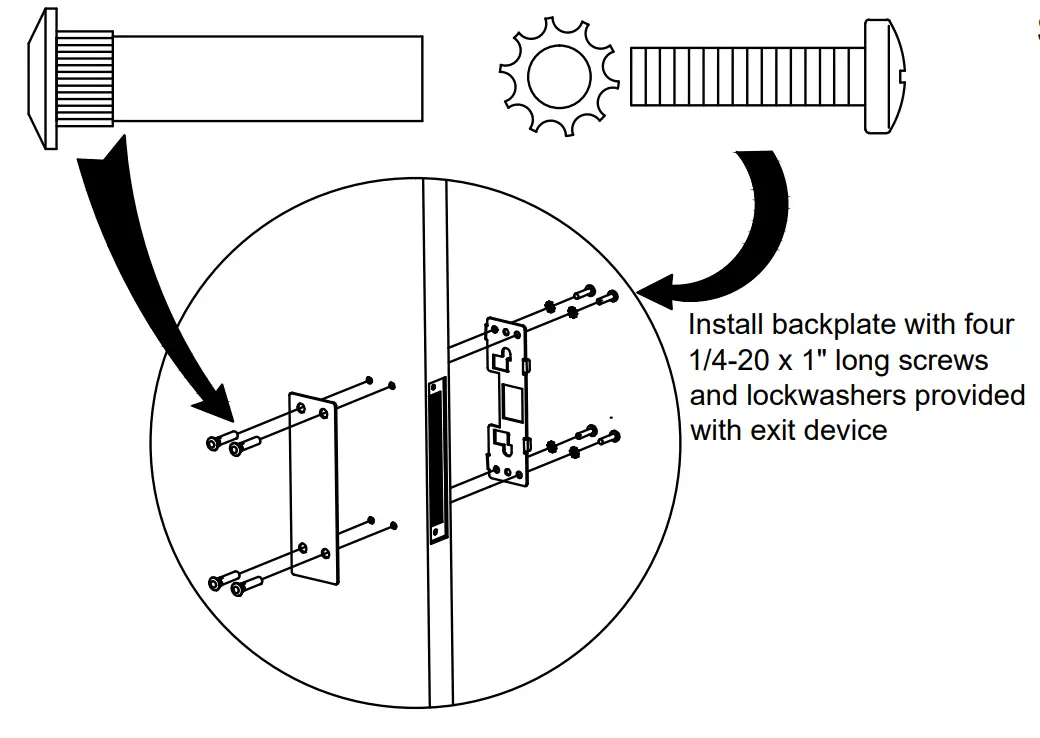 Install backplate with four 1/4-20 x 1" long screws and lockwashers provided with exit device