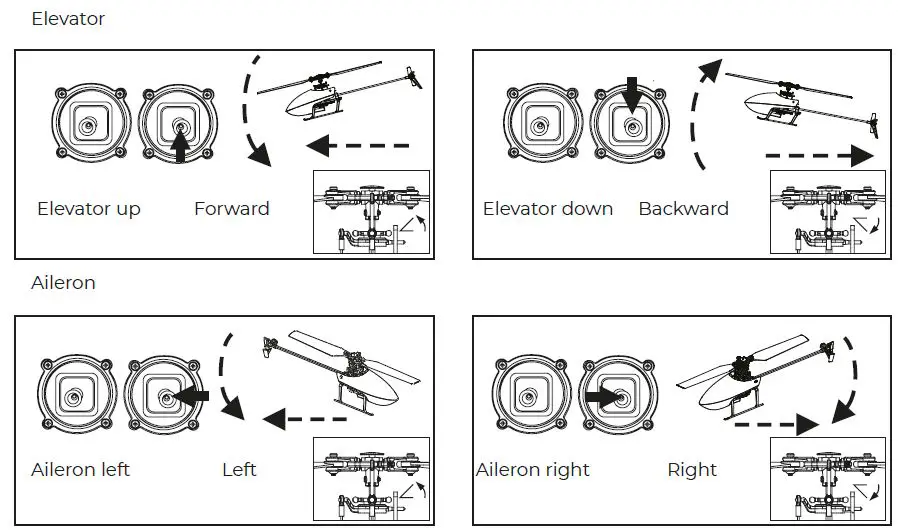 Elevator

Elevator up

Forward

Elevator down

Backward

Aileron

Aileron left

Left

Aileron right

Right