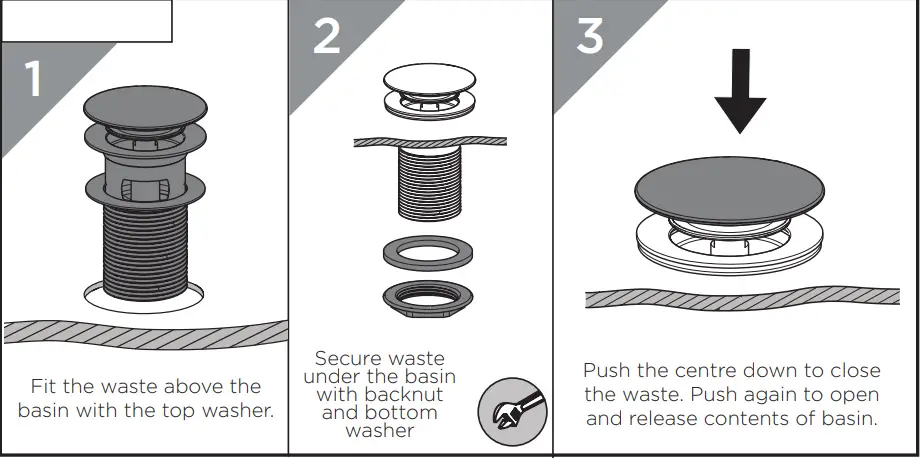 1

Fit the waste above the basin with the top washer.

2

Secure waste under the basin with backnut and bottom washer

3

Push the centre down to close the waste. Push again to open and release contents of basin.