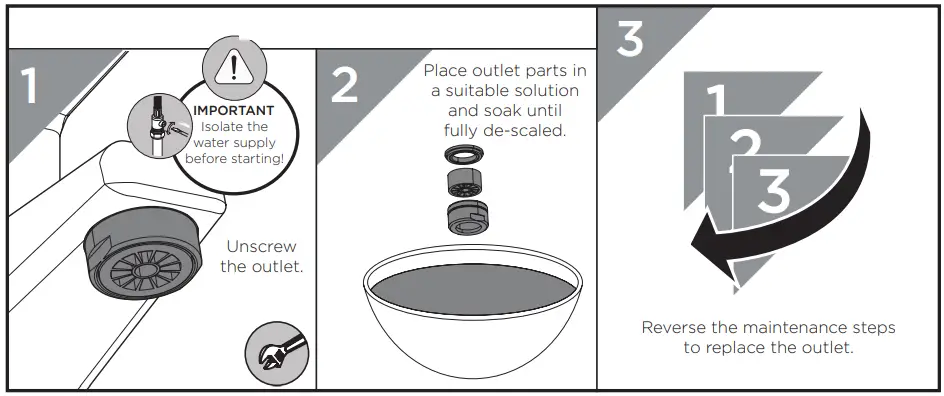 1

IMPORTANT
Isolate the water supply before starting!

Unscrew the outlet.

2

Place outlet parts in a suitable solution and soak until fully de-scaled.

3

1
2
3

Reverse the maintenance steps to replace the outlet.