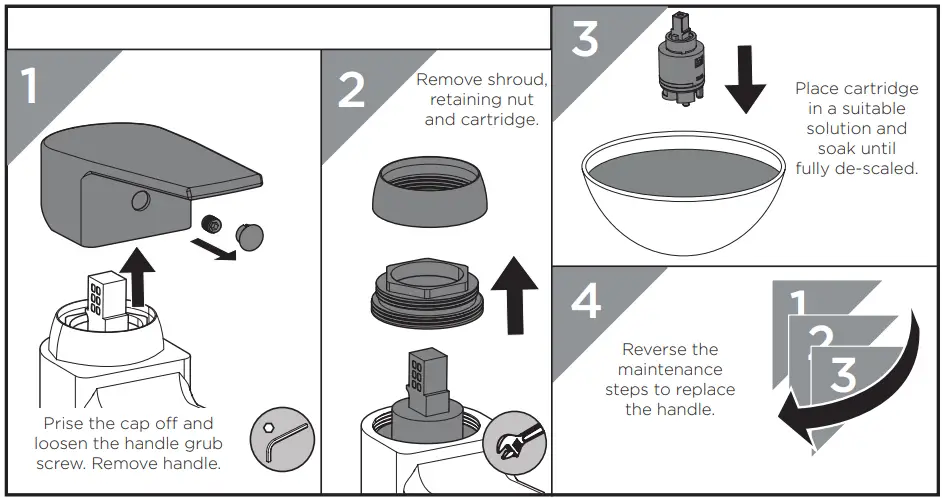 1

Prise the cap off and loosen the handle grub screw. Remove handle.

2

Remove shroud, retaining nut and cartridge.

3

Place cartridge in a suitable solution and soak until fully de-scaled.

4

Reverse the maintenance steps to replace the handle.

1
2
3