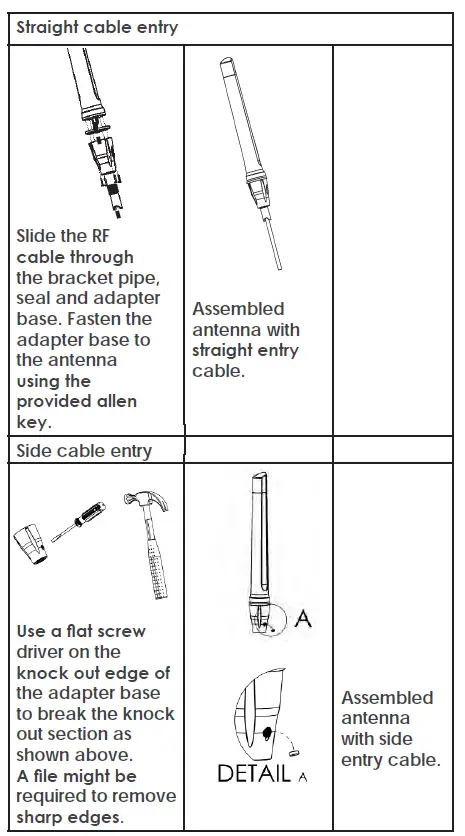 | Straight cable entry | | |
|---|---|---|
| Slide the RF cable through the bracket pipe, seal and adapter base. Fasten the adapter base to the antenna using the provided allen key. | Assembled antenna with straight entry cable. | |
| Side cable entry | | |
| Use a flat screw driver on the knock out edge of the adapter base to break the knock out section as shown above. A file might be required to remove sharp edges. | A DETAIL A | Assembled antenna with side entry cable. |