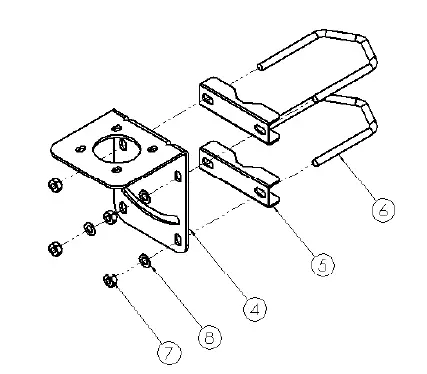 6
5
4
8
7