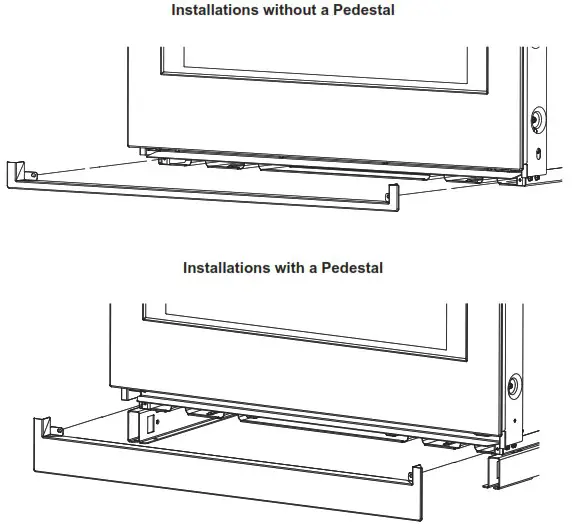 Installations without a Pedestal

Installations with a Pedestal