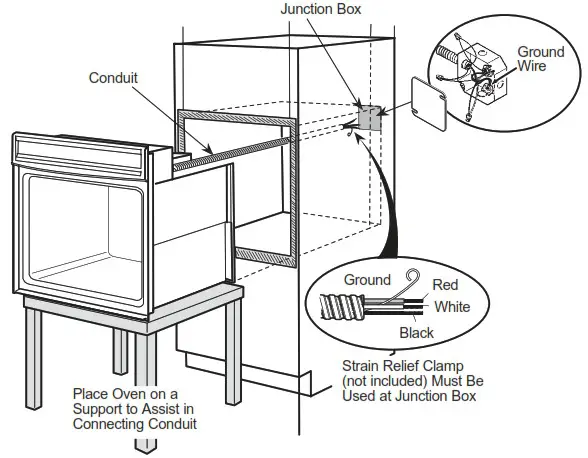 Junction Box

Ground Wire

Conduit

Ground

Red

White

Black

Strain Relief Clamp (not included) Must Be Used at Junction Box

Place Oven on a Support to Assist in Connecting Conduit