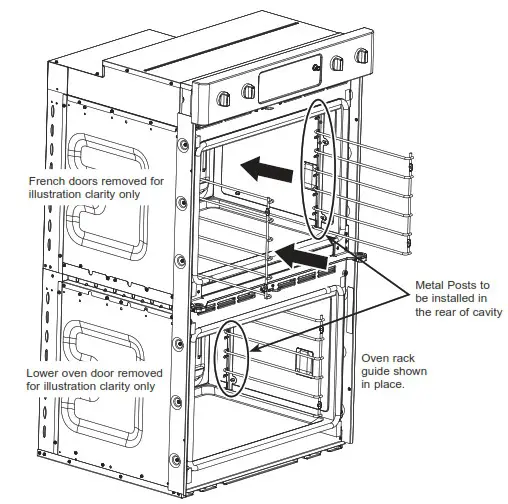 French doors removed for illustration clarity only

Metal Posts to be installed in the rear of cavity

Oven rack guide shown in place.

Lower oven door removed for illustration clarity only