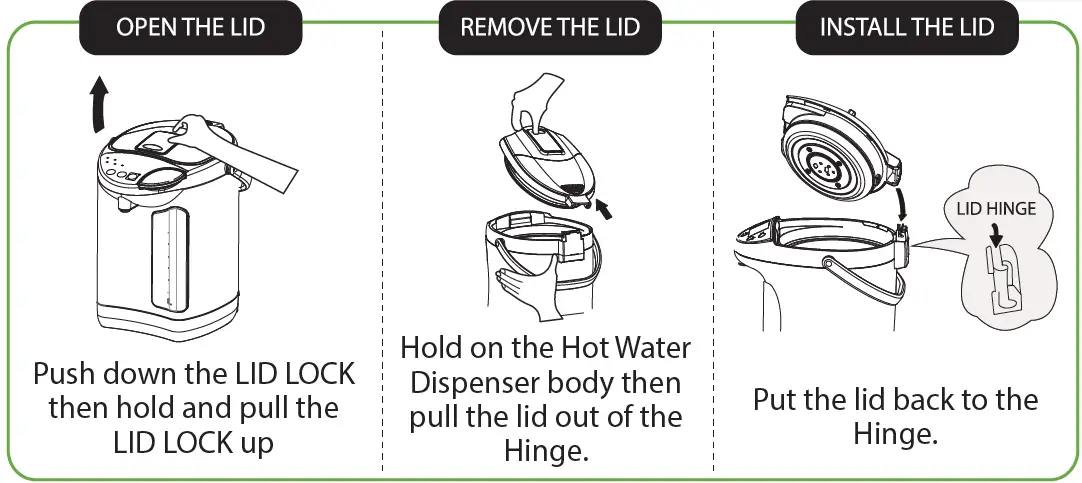 OPEN THE LID

Push down the LID LOCK then hold and pull the LID LOCK up

REMOVE THE LID

Hold on the Hot Water Dispenser body then pull the lid out of the Hinge.

INSTALL THE LID

LID HINGE

Put the lid back to the Hinge.