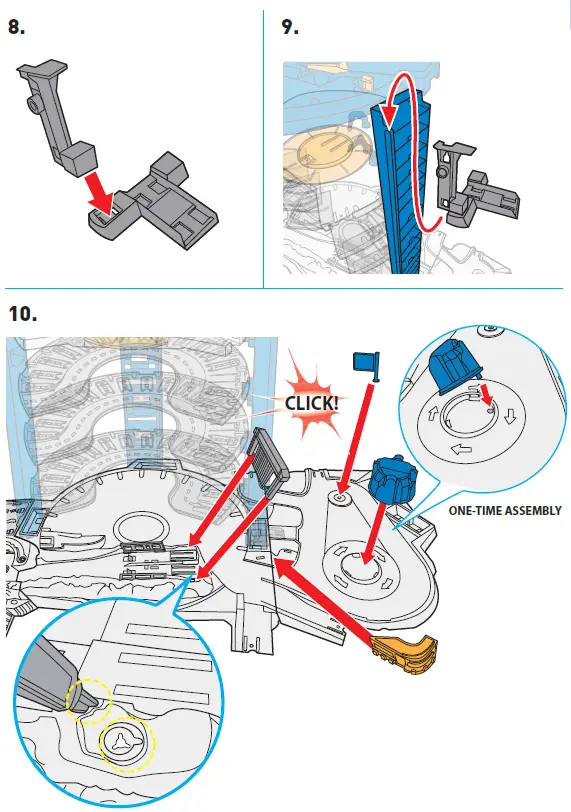 8.

9.

10.

CLICK!

ONE-TIME ASSEMBLY