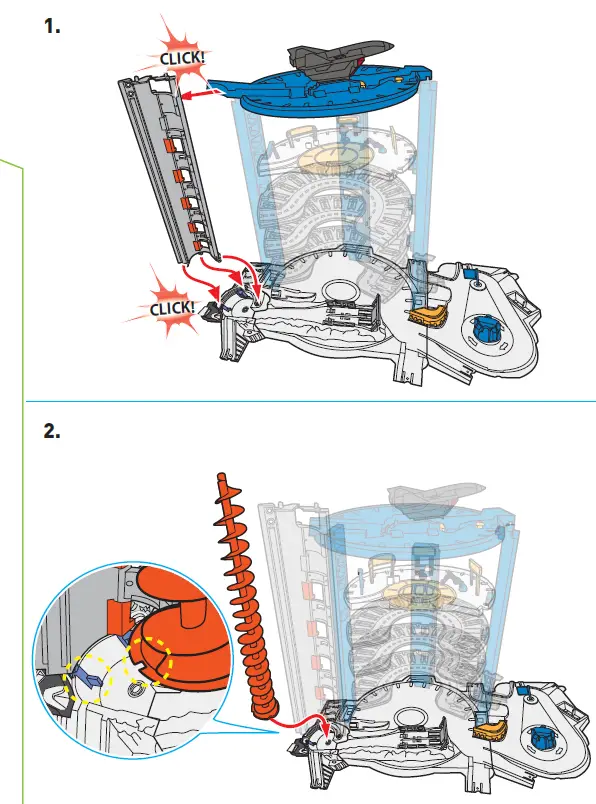 1.

CLICK!

CLICK!

2.