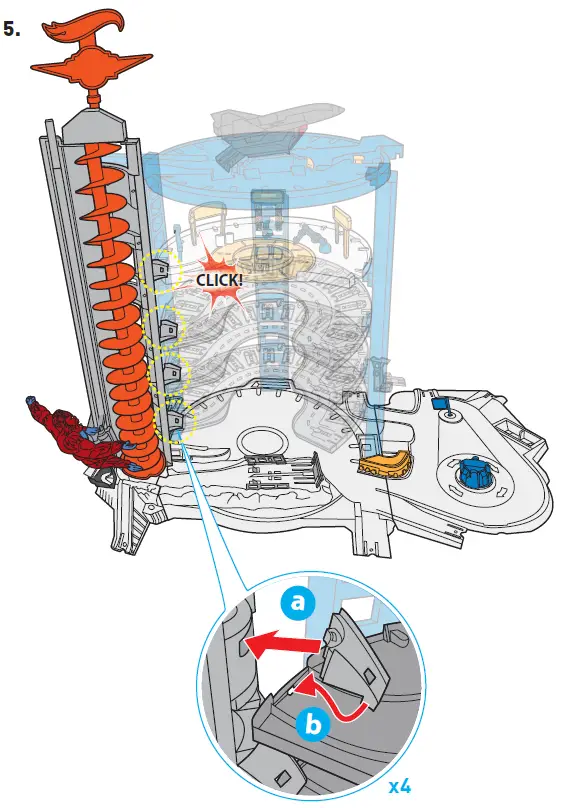 5.

CLICK!

a

b

x4