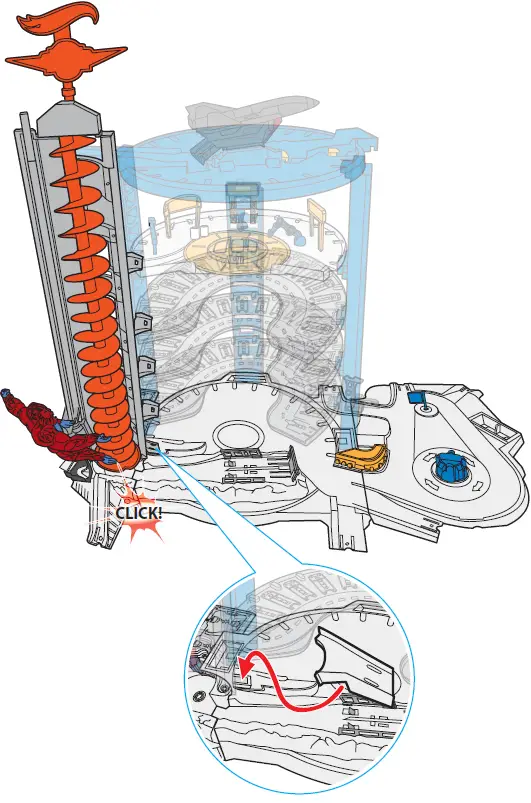 CLICK!