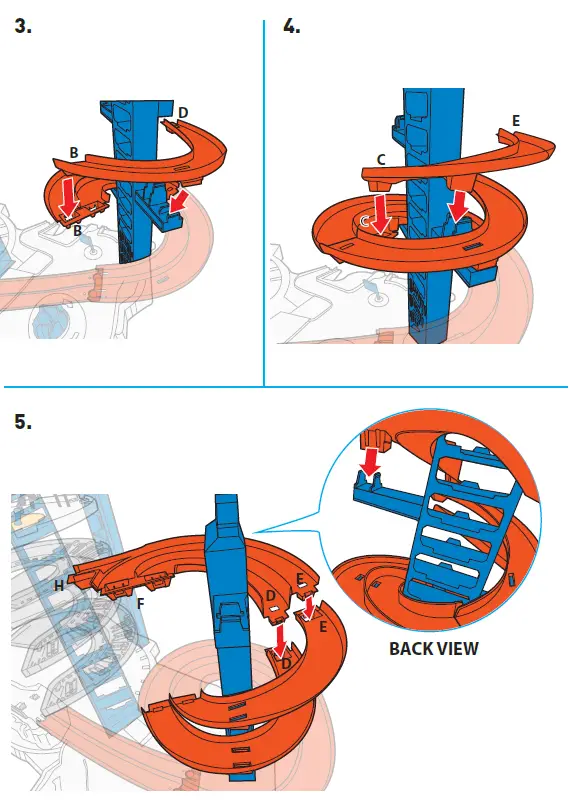 3.

D
B
B

4.

E
C
C

5.

H
F
D
E
E
D

BACK VIEW