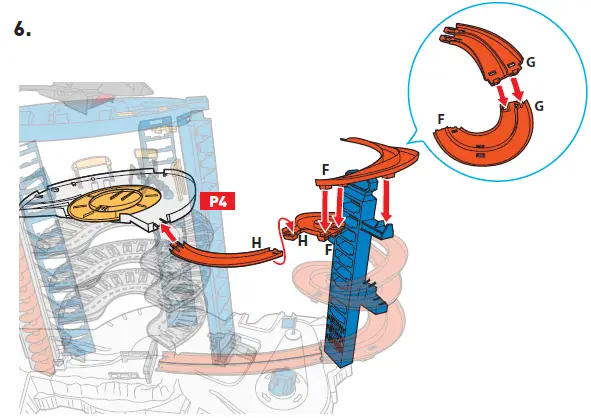 6.

G

G

F

F

P4

H

H

F