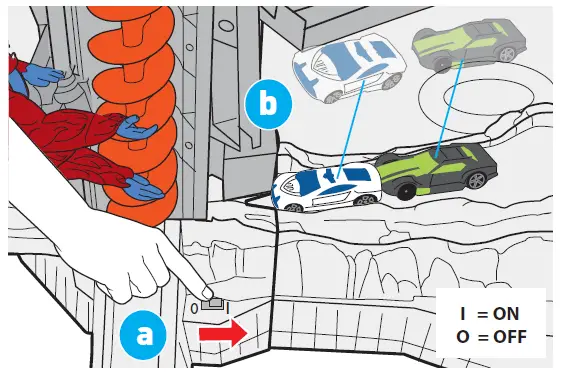 b

0 I

a

I = ON
O = OFF